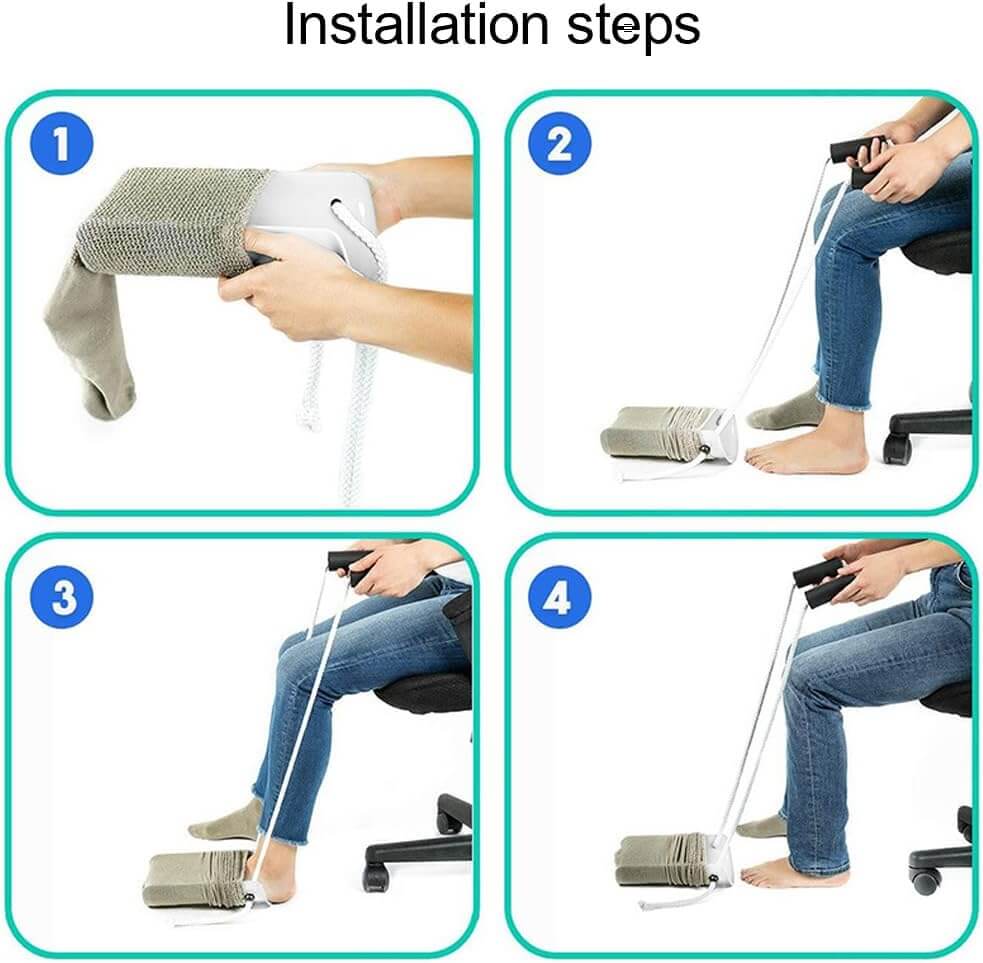 Installation steps

1

2

3

4